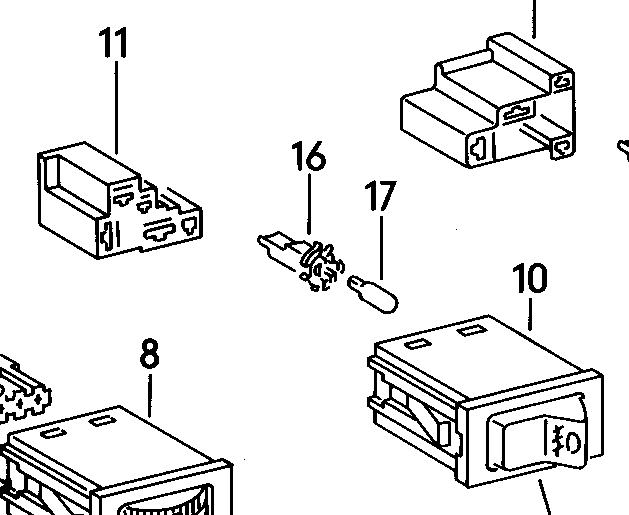 11

16

17

10

8